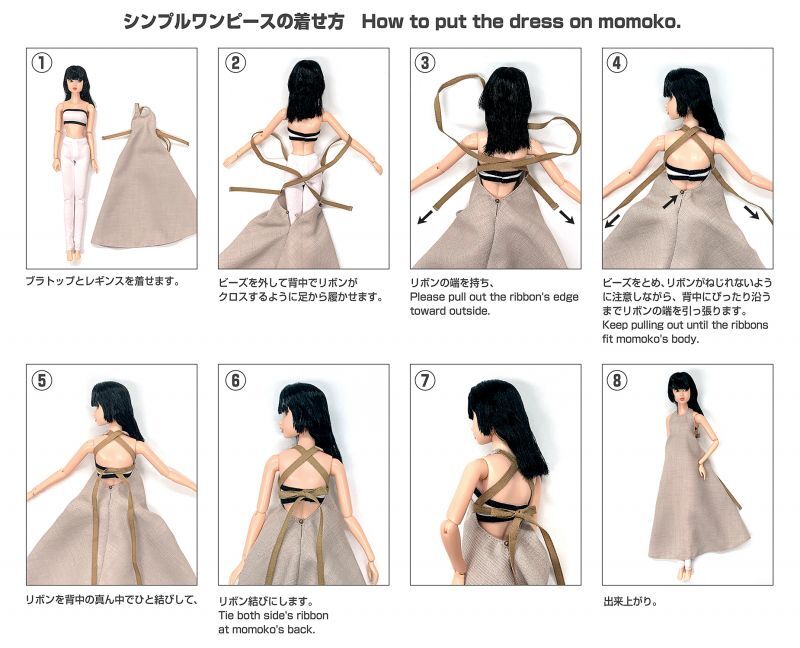 シンプルワンピースの着せ方　How to put the dress on momoko.

①

ブラトップとレギンスを着せます。

②

ビーズを外して背中でリボンがクロスするように足から履かせます。

③

リボンの端を持ち、
Please pull out the ribbon's edge toward outside.

④

ビーズをとめ、リボンがねじれないように注意しながら、背中にぴったり沿うまでリボンの端を引っ張ります。
Keep pulling out until the ribbons fit momoko's body.

⑤

リボンを背中の真ん中でひと結びして、

⑥

リボン結びにします。
Tie both side's ribbon at momoko's back.

⑦

⑧

出来上がり。